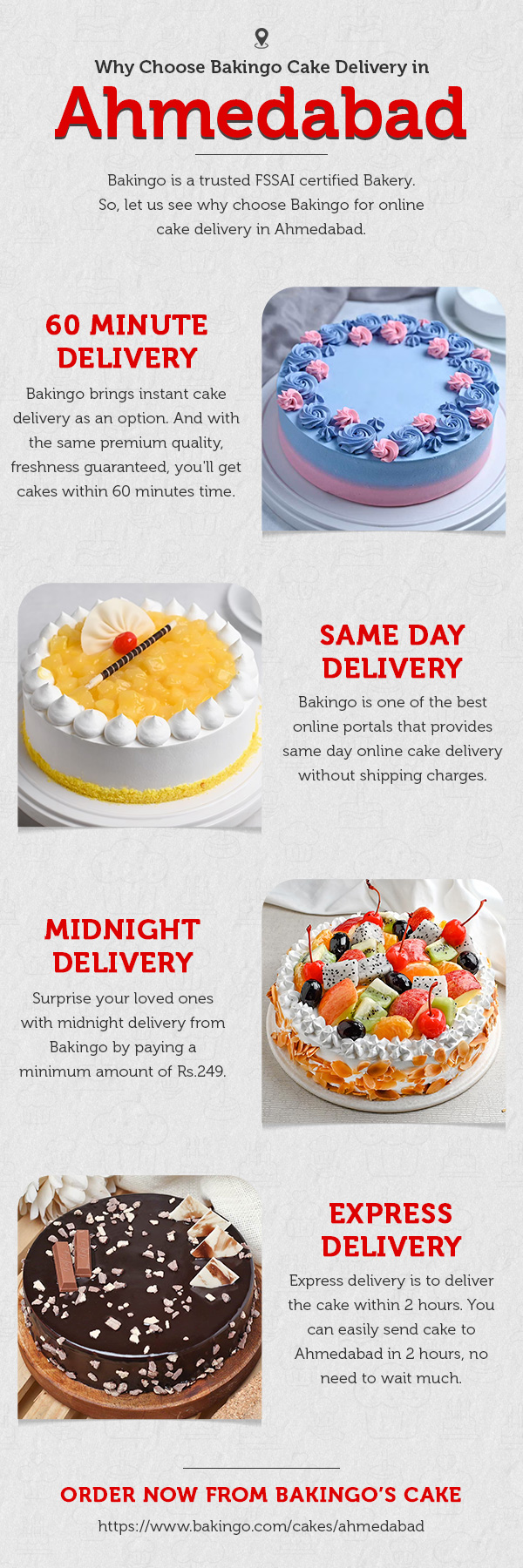 Why Choose Bakingo Cake Delivery in

Ahmedabad

Bakingo is a trusted FSSAI certified Bakery. So, let us see why choose Bakingo for online cake delivery in Ahmedabad.

60 MINUTE DELIVERY

Bakingo brings instant cake delivery as an option. And with the same premium quality, freshness guaranteed, you'll get cakes within 60 minutes time.

SAME DAY DELIVERY

Bakingo is one of the best online portals that provides same day online cake delivery without shipping charges.

MIDNIGHT DELIVERY

Surprise your loved ones with midnight delivery from Bakingo by paying a minimum amount of Rs.249.

EXPRESS DELIVERY

Express delivery is to deliver the cake within 2 hours. You can easily send cake to Ahmedabad in 2 hours, no need to wait much.

ORDER NOW FROM BAKINGO'S CAKE

https://www.bakingo.com/cakes/ahmedabad